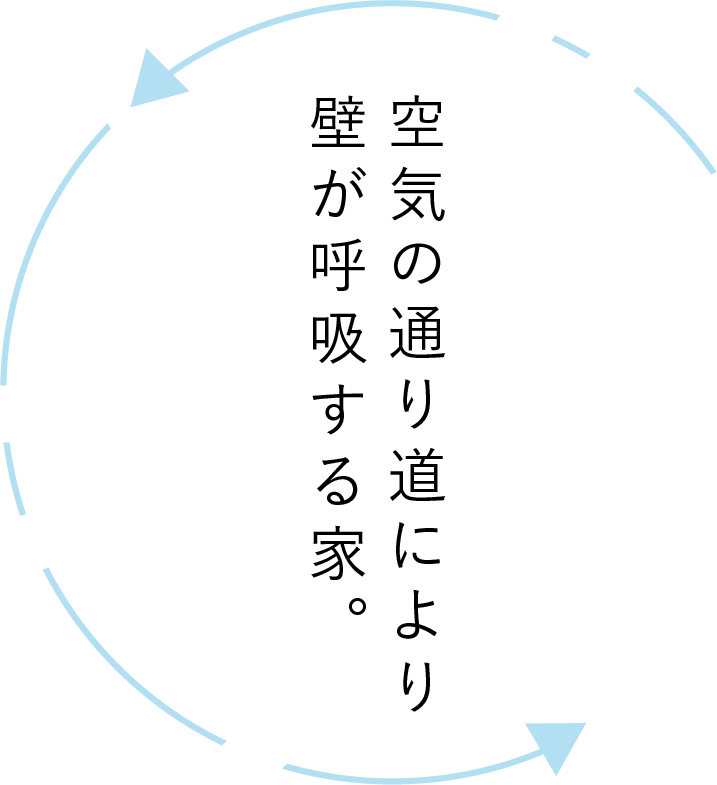 空気の通り道により
壁が呼吸する家。